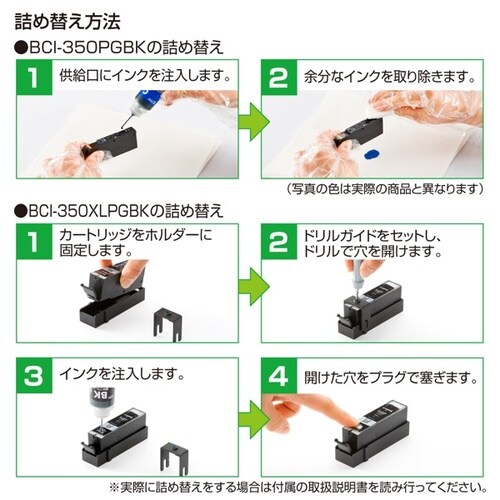 詰め替え方法

●BCI-350PGBKの詰め替え

1 供給口にインクを注入します。

2 余分なインクを取り除きます。

（写真の色は実際の商品と異なります）

●BCI-350XLPGBKの詰め替え

1 カートリッジをホルダーに固定します。

2 ドリルガイドをセットし、ドリルで穴を開けます。

3 インクを注入します。

BK

4 開けた穴をプラグで塞ぎます。

※実際に詰め替えをする場合は付属の取扱説明書を読み行ってください。