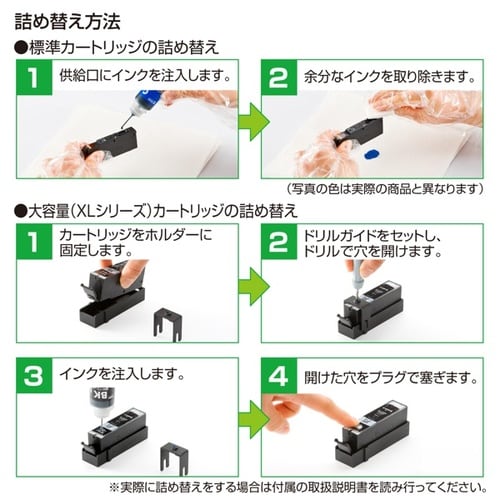 詰め替え方法

●標準カートリッジの詰め替え

1 供給口にインクを注入します。

2 余分なインクを取り除きます。

（写真の色は実際の商品と異なります）

●大容量（XLシリーズ）カートリッジの詰め替え

1 カートリッジをホルダーに固定します。

2 ドリルガイドをセットし、ドリルで穴を開けます。

3 インクを注入します。

BK

4 開けた穴をプラグで塞ぎます。

※実際に詰め替えをする場合は付属の取扱説明書を読み行ってください。