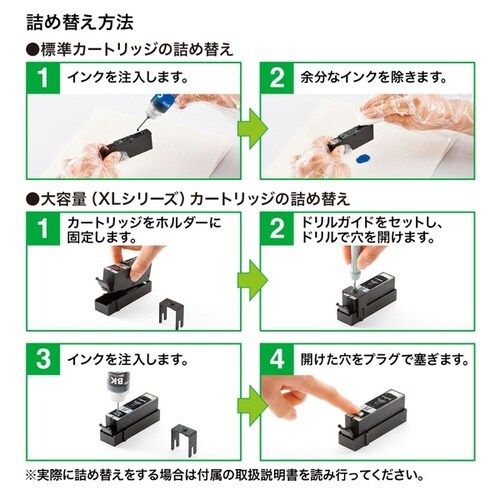 詰め替え方法

●標準カートリッジの詰め替え

1 インクを注入します。

2 余分なインクを除きます。

●大容量（XLシリーズ）カートリッジの詰め替え

1 カートリッジをホルダーに固定します。

2 ドリルガイドをセットし、ドリルで穴を開けます。

3 インクを注入します。

BK

4 開けた穴をプラグで塞ぎます。

※実際に詰め替えをする場合は付属の取扱説明書を読み行ってください。