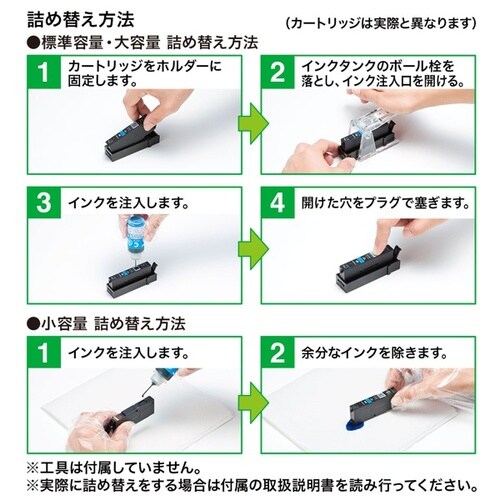 詰め替え方法

（カートリッジは実際と異なります）

●標準容量・大容量 詰め替え方法

1 カートリッジをホルダーに固定します。

2 インクタンクのボール栓を落とし、インク注入口を開ける。

3 インクを注入します。

4 開けた穴をプラグで塞ぎます。

●小容量 詰め替え方法

1 インクを注入します。

2 余分なインクを除きます。

※工具は付属していません。
※実際に詰め替えをする場合は付属の取扱説明書を読み行ってください。