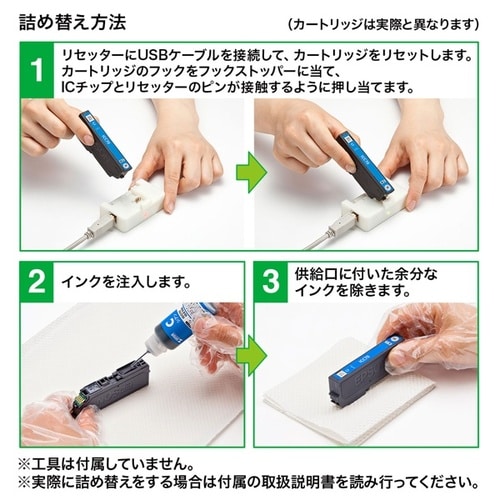 詰め替え方法

（カートリッジは実際と異なります）

1

リセッターにUSBケーブルを接続して、カートリッジをリセットします。
カートリッジのフックをフックストッパーに当て、
ICチップとリセッターのピンが接触するように押し当てます。

2

インクを注入します。

3

供給口に付いた余分なインクを除きます。

※工具は付属していません。
※実際に詰め替えをする場合は付属の取扱説明書を読み行ってください。