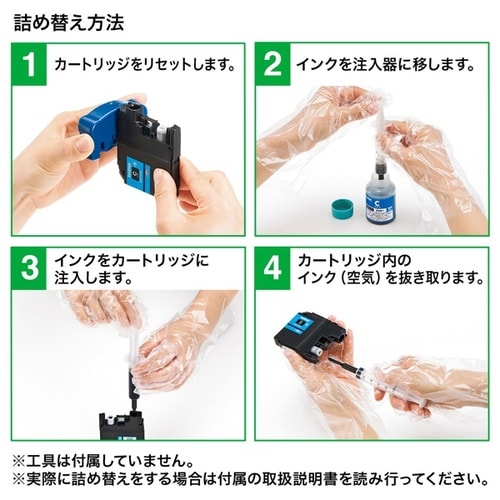 詰め替え方法

1 カートリッジをリセットします。

2 インクを注入器に移します。

C

3 インクをカートリッジに注入します。

4 カートリッジ内のインク（空気）を抜き取ります。

※工具は付属していません。
※実際に詰め替えをする場合は付属の取扱説明書を読み行ってください。