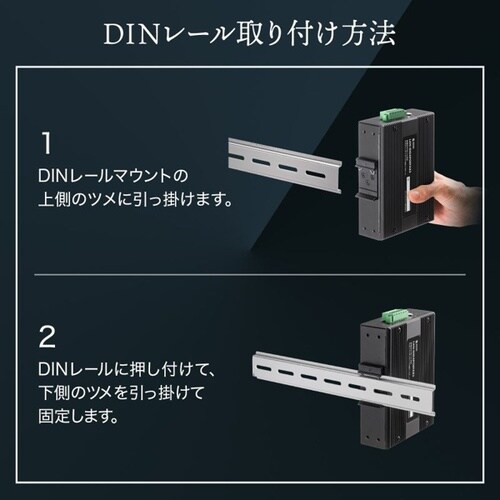 DINレール取り付け方法

1
DINレールマウントの上側のツメに引っ掛けます。

2
DINレールに押し付けて、下側のツメを引っ掛けて固定します。