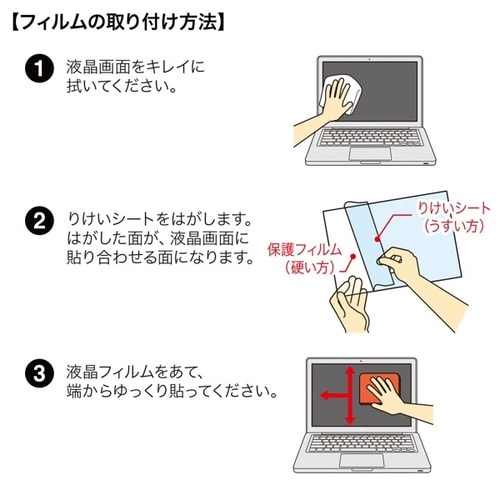 【フィルムの取り付け方法】

1 液晶画面をキレイに拭いてください。

2 りけいシートをはがします。はがした面が、液晶画面に貼り合わせる面になります。

りけいシート（うすい方）

保護フィルム（硬い方）

3 液晶フィルムをあて、端からゆっくり貼ってください。