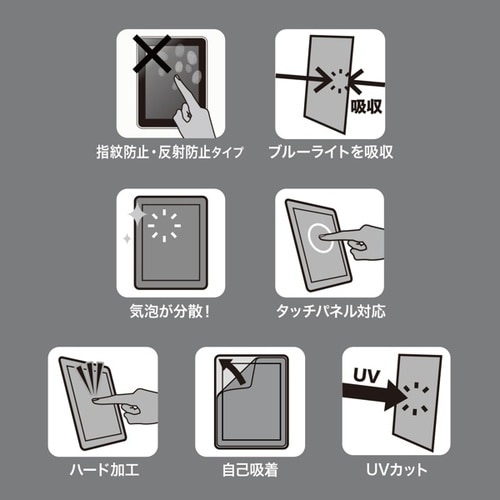 指紋防止・反射防止タイプ

吸収

ブルーライトを吸収

気泡が分散！

タッチパネル対応

ハード加工

自己吸着

UV

UVカット