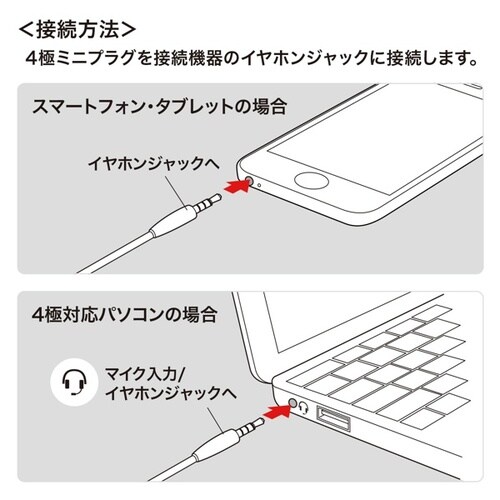 <接続方法>
4極ミニプラグを接続機器のイヤホンジャックに接続します。

スマートフォン・タブレットの場合

イヤホンジャックへ

4極対応パソコンの場合

マイク入力/
イヤホンジャックへ