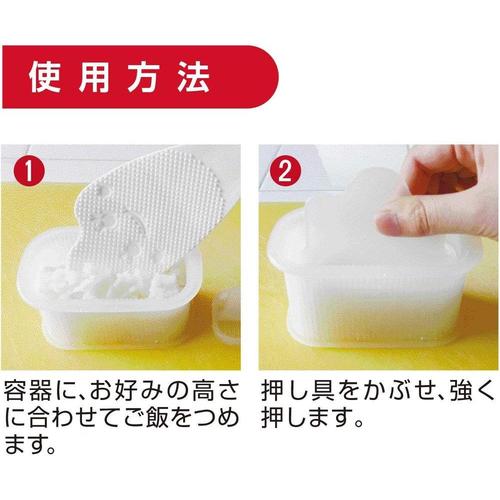 使用方法

1

容器に、お好みの高さに合わせてご飯をつめます。

2

押し具をかぶせ、強く押します。