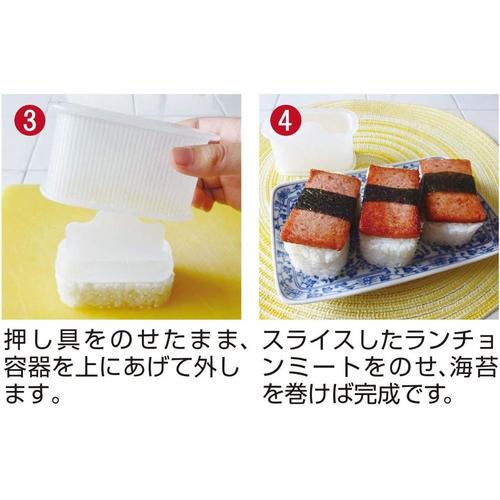 3

押し具をのせたまま、容器を上にあげて外します。

4

スライスしたランチョンミートをのせ、海苔を巻けば完成です。