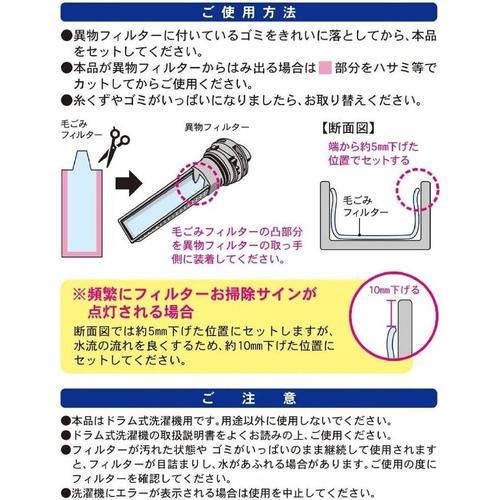 ご使用方法

●異物フィルターに付いているゴミをきれいに落としてから、本品をセットしてください。
●本品が異物フィルターからはみ出る場合は　部分をハサミ等でカットしてからご使用ください。
●糸くずやゴミがいっぱいになりましたら、お取り替えください。

毛ごみフィルター

異物フィルター

毛ごみフィルターの凸部分を異物フィルターの取っ手側に装着してください。

【断面図】

端から約5㎜下げた位置でセットする

毛ごみフィルター

※頻繁にフィルターお掃除サインが点灯される場合

断面図では約5㎜下げた位置にセットしますが、水流の流れを良くするため、約10㎜下げた位置にセットしてください。

10㎜下げる

ご注意

●本品はドラム式洗濯機用です。用途以外に使用しないでください。
●ドラム式洗濯機の取扱説明書をよくお読みの上、ご使用ください。
●フィルターが汚れた状態や ゴミがいっぱいのまま継続して使用されますと、フィルターが目詰まりし、水があふれる場合があります。ご使用の度にフィルターを確認してください。
●洗濯機にエラーが表示される場合は使用を中止してください。