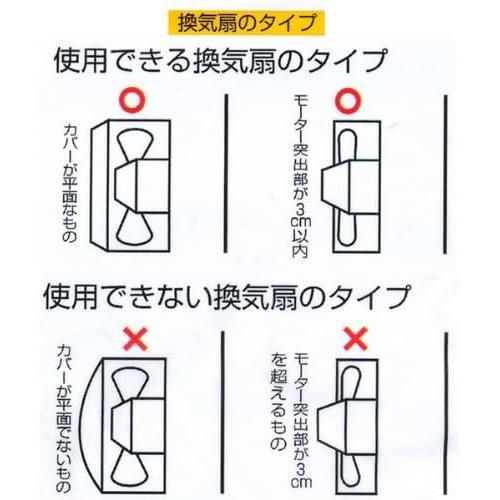 換気扇のタイプ

使用できる換気扇のタイプ

○

カバーが平面なもの

○

モーター突出部が3cm以内

使用できない換気扇のタイプ

×

カバーが平面でないもの

×

モーター突出部が3cmを超えるもの