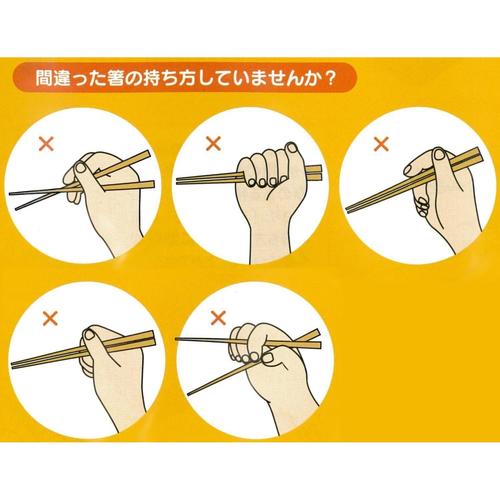 間違った箸の持ち方していませんか？

×

×

×

×

×