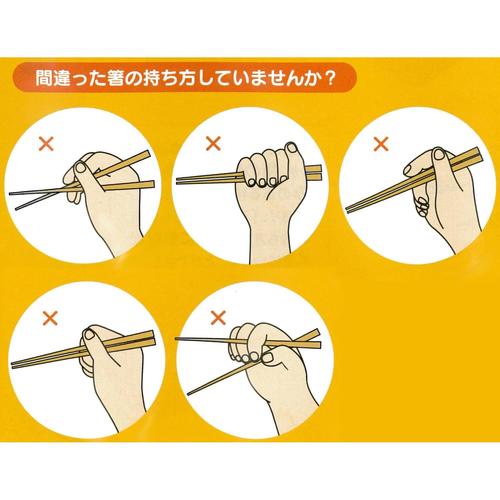 間違った箸の持ち方していませんか？

×

×

×

×

×