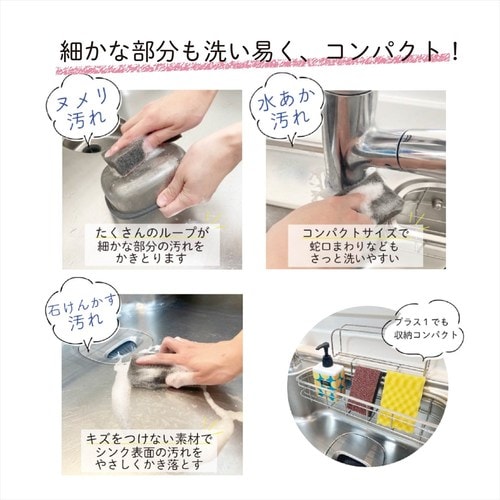 細かな部分も洗い易く、コンパクト！

ヌメリ汚れ

たくさんのループが細かな部分の汚れをかきとります

水あか汚れ

コンパクトサイズで蛇口まわりなどもさっと洗いやすい

石けんかす汚れ

キズをつけない素材でシンク表面の汚れをやさしくかき落とす

プラス１でも収納コンパクト