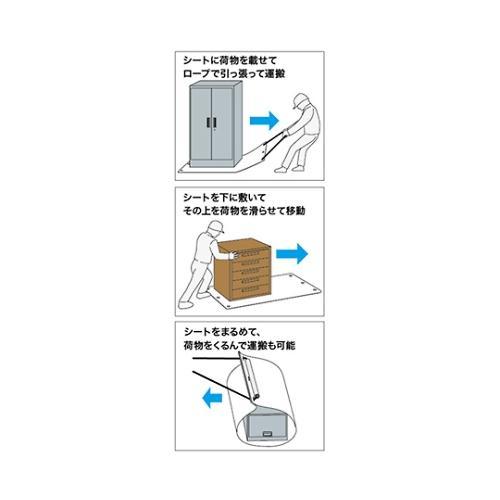 シートに荷物を載せて
ロープで引っ張って運搬

シートを下に敷いて
その上を荷物を滑らせて移動

シートをまるめて、
荷物をくるんで運搬も可能