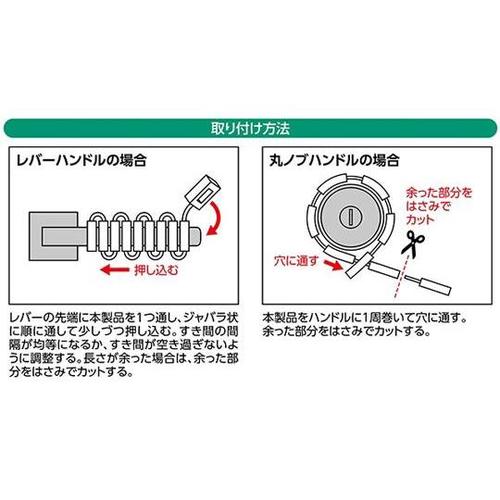 取り付け方法

レバーハンドルの場合

押し込む

レバーの先端に本製品を1つ通し、ジャバラ状に順に通して少しづつ押し込む。すき間の間隔が均等になるか、すき間が空き過ぎないように調整する。長さが余った場合は、余った部分をはさみでカットする。

丸ノブハンドルの場合

余った部分をはさみでカット

穴に通す

本製品をハンドルに1周巻いて穴に通す。余った部分をはさみでカットする。