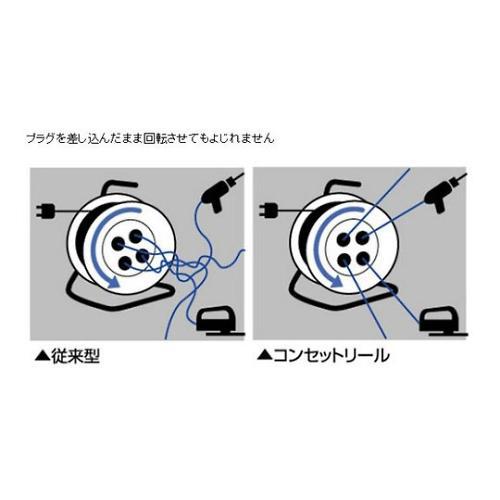 プラグを差し込んだまま回転させてもよじれません

▲従来型

▲コンセットリール