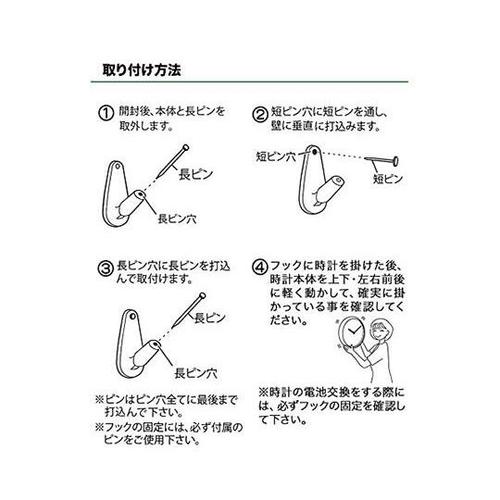 取り付け方法

① 開封後、本体と長ピンを取外します。

長ピン
長ピン穴

② 短ピン穴に短ピンを通し、壁に垂直に打込みます。

短ピン穴
短ピン

③ 長ピン穴に長ピンを打込んで取付けます。

長ピン
長ピン穴

※ピンはピン穴全てに最後まで打込んで下さい。
※フックの固定には、必ず付属のピンをご使用下さい。

④ フックに時計を掛けた後、時計本体を上下・左右前後に軽く動かして、確実に掛かっている事を確認してください。

※時計の電池交換をする際には、必ずフックの固定を確認して下さい。