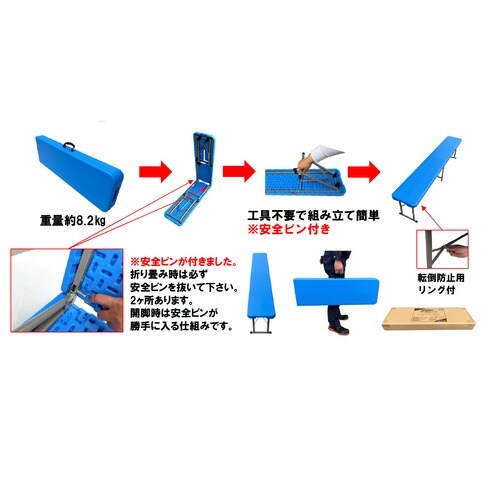 重量約8.2kg

工具不要で組み立て簡単
※安全ピン付き

※安全ピンが付きました。
折り畳み時は必ず
安全ピンを抜いて下さい。
2ヶ所あります。
開脚時は安全ピンが
勝手に入る仕組みです。

転倒防止用
リング付