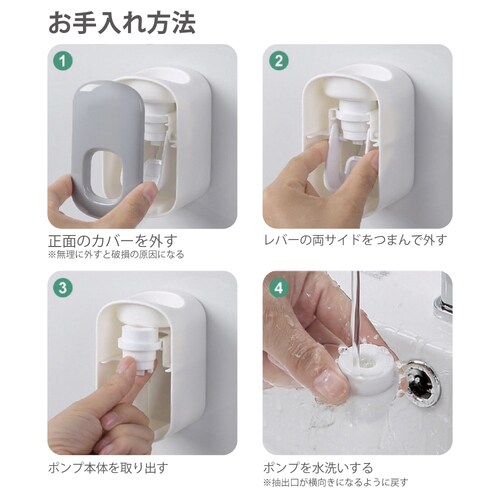 お手入れ方法

1

正面のカバーを外す
※無理に外すと破損の原因になる

2

レバーの両サイドをつまんで外す

3

ポンプ本体を取り出す

4

ポンプを水洗いする
※抽出口が横向きになるように戻す