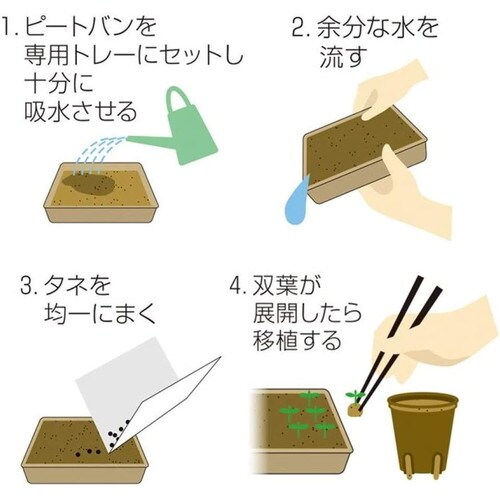 1. ピートバンを専用トレーにセットし十分に吸水させる

2. 余分な水を流す

3. タネを均一にまく

4. 双葉が展開したら移植する