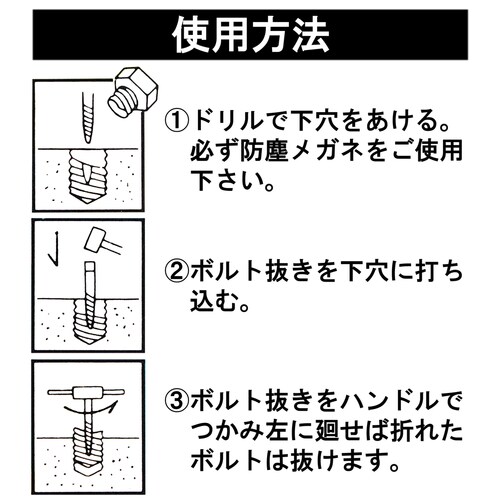 使用方法

①ドリルで下穴をあける。必ず防塵メガネをご使用下さい。

②ボルト抜きを下穴に打ち込む。

③ボルト抜きをハンドルでつかみ左に廻せば折れたボルトは抜けます。