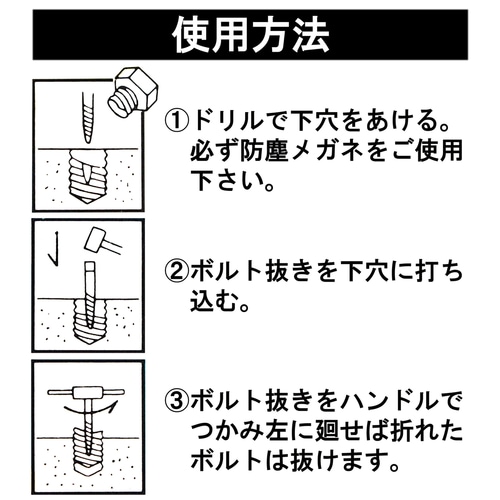 使用方法

①ドリルで下穴をあける。必ず防塵メガネをご使用下さい。

②ボルト抜きを下穴に打ち込む。

③ボルト抜きをハンドルでつかみ左に廻せば折れたボルトは抜けます。