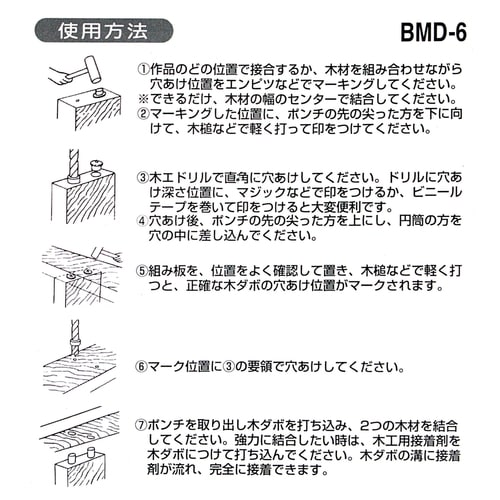 使用方法

BMD-6

①作品のどの位置で接合するか、木材を組み合わせながら穴あけ位置をエンピツなどでマーキングしてください。
※できるだけ、木材の幅のセンターで結合してください。
②マーキングした位置に、ポンチの先の尖った方を下に向けて、木槌などで軽く打って印をつけてください。

③木工ドリルで直角に穴あけしてください。ドリルに穴あけ深さ位置に、マジックなどで印をつけるか、ビニールテープを巻いて印をつけると大変便利です。
④穴あけ後、ポンチの先の尖った方を上にし、円筒の方を穴の中に差し込んでください。

⑤組み板を、位置をよく確認して置き、木槌などで軽く打つと、正確な木ダボの穴あけ位置がマークされます。

⑥マーク位置に③の要領で穴あけしてください。

⑦ポンチを取り出し木ダボを打ち込み、2つの木材を結合してください。強力に結合したい時は、木工用接着剤を木ダボにつけて打ち込んでください。木ダボの溝に接着剤が流れ、完全に接着できます。