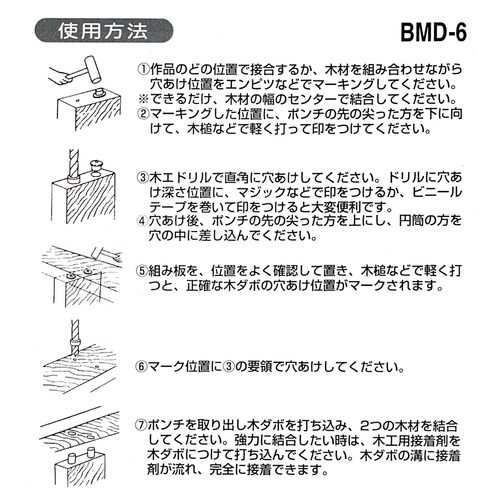 使用方法

BMD-6

①作品のどの位置で接合するか、木材を組み合わせながら穴あけ位置をエンピツなどでマーキングしてください。
※できるだけ、木材の幅のセンターで結合してください。
②マーキングした位置に、ポンチの先の尖った方を下に向けて、木槌などで軽く打って印をつけてください。

③木工ドリルで直角に穴あけしてください。ドリルに穴あけ深さ位置に、マジックなどで印をつけるか、ビニールテープを巻いて印をつけると大変便利です。
④穴あけ後、ポンチの先の尖った方を上にし、円筒の方を穴の中に差し込んでください。

⑤組み板を、位置をよく確認して置き、木槌などで軽く打つと、正確な木ダボの穴あけ位置がマークされます。

⑥マーク位置に③の要領で穴あけしてください。

⑦ポンチを取り出し木ダボを打ち込み、2つの木材を結合してください。強力に結合したい時は、木工用接着剤を木ダボにつけて打ち込んでください。木ダボの溝に接着剤が流れ、完全に接着できます。