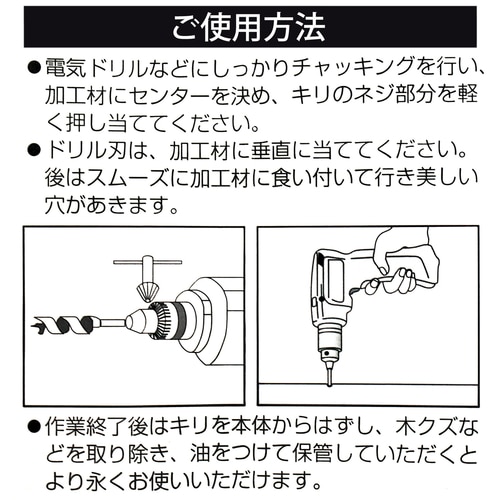 ご使用方法

●電気ドリルなどにしっかりチャッキングを行い、加工材にセンターを決め、キリのネジ部分を軽く押し当ててください。

●ドリル刃は、加工材に垂直に当ててください。後はスムーズに加工材に食い付いて行き美しい穴があきます。

●作業終了後はキリを本体からはずし、木クズなどを取り除き、油をつけて保管していただくとより永くお使いいただけます。