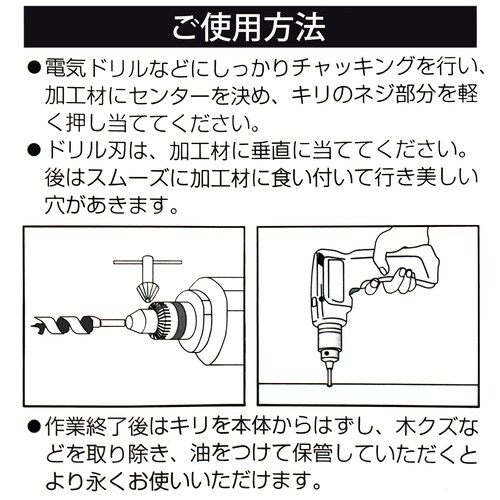 ご使用方法

●電気ドリルなどにしっかりチャッキングを行い、加工材にセンターを決め、キリのネジ部分を軽く押し当ててください。

●ドリル刃は、加工材に垂直に当ててください。後はスムーズに加工材に食い付いて行き美しい穴があきます。

●作業終了後はキリを本体からはずし、木クズなどを取り除き、油をつけて保管していただくとより永くお使いいただけます。