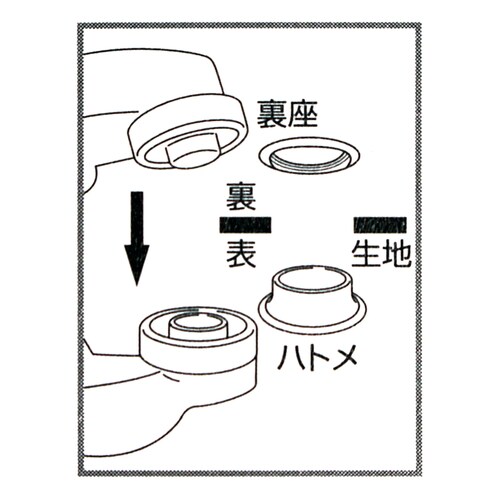 裏座

裏

表

生地

ハトメ