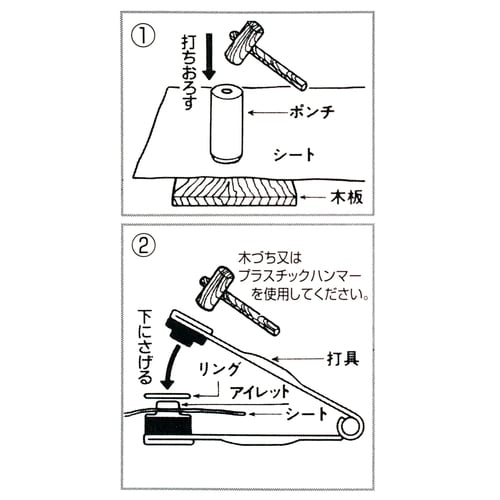 ①

打ちおろす

ポンチ

シート

木板

②

木づち又は
プラスチックハンマー
を使用してください。

下にさげる

打具

リング

アイレット

シート