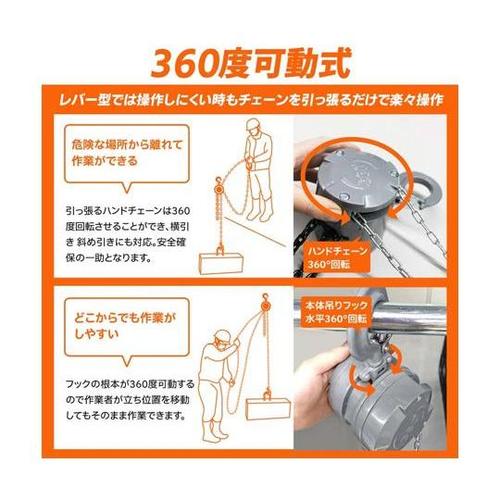 360度可動式

レバー型では操作しにくい時もチェーンを引っ張るだけで楽々操作

危険な場所から離れて作業ができる

引っ張るハンドチェーンは360度回転させることができ、横引き 斜め引きにも対応。安全確保の一助となります。

ハンドチェーン
360°回転

どこからでも作業がしやすい

フックの根本が360度可動するので作業者が立ち位置を移動してもそのまま作業できます。

本体吊りフック
水平360°回転