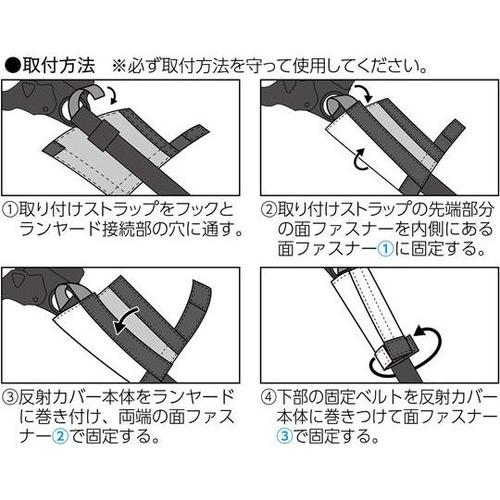 ●取付方法　※必ず取付方法を守って使用してください。

①取り付けストラップをフックとランヤード接続部の穴に通す。

②取り付けストラップの先端部分の面ファスナーを内側にある面ファスナー①に固定する。

③反射カバー本体をランヤードに巻き付け、両端の面ファスナー②で固定する。

④下部の固定ベルトを反射カバー本体に巻きつけて面ファスナー③で固定する。