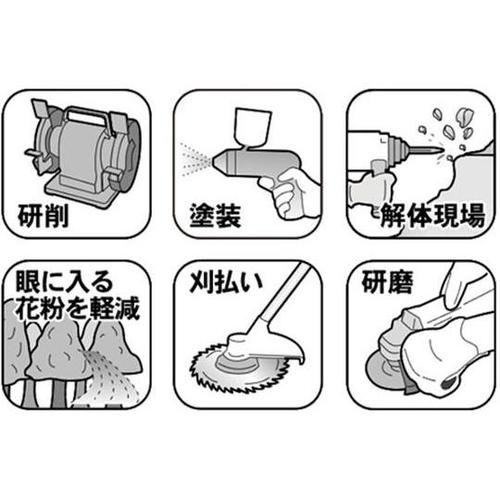 研削

塗装

解体現場

眼に入る花粉を軽減

刈払い

研磨