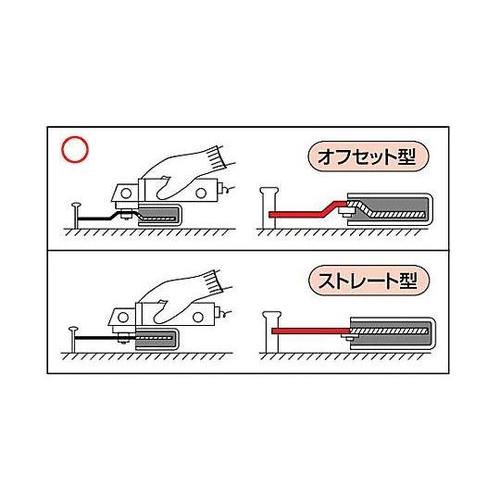 オフセット型

ストレート型