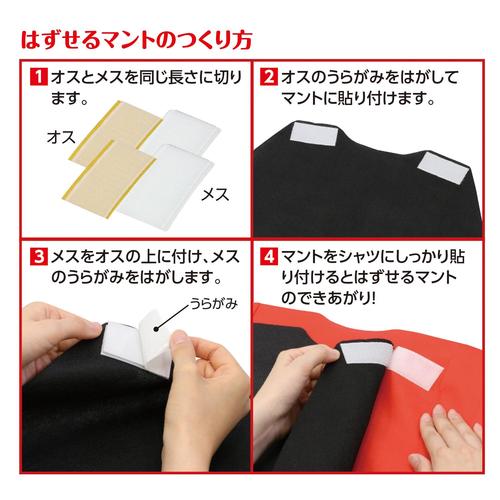 はずせるマントのつくり方

1 オスとメスを同じ長さに切ります。

オス

メス

2 オスのうらがみをはがしてマントに貼り付けます。

3 メスをオスの上に付け、メスのうらがみをはがします。

うらがみ

4 マントをシャツにしっかり貼り付けるとはずせるマントのできあがり!