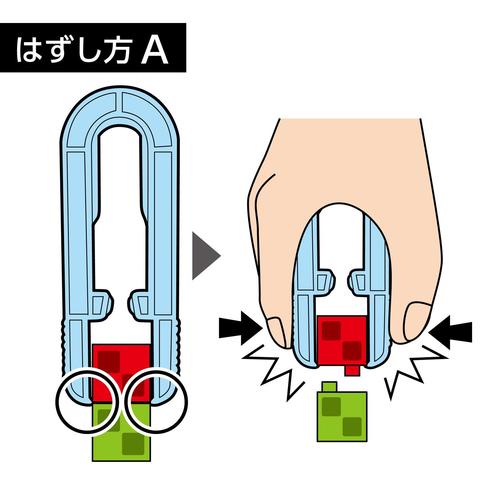 はずし方 A