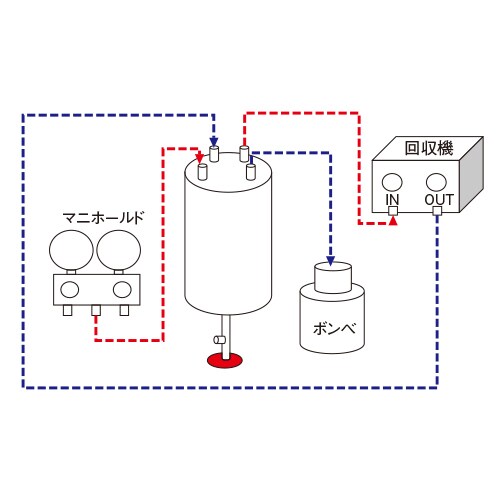 回収機
IN
OUT
マニホールド
ボンベ