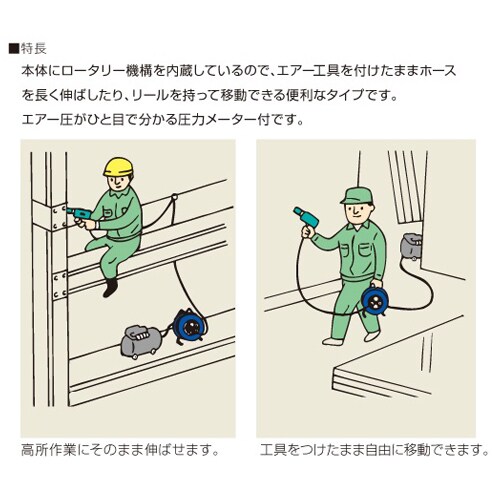 ■特長
本体にロータリー機構を内蔵しているので、エアー工具を付けたままホースを長く伸ばしたり、リールを持って移動できる便利なタイプです。
エアー圧がひと目で分かる圧力メーター付です。

高所作業にそのまま伸ばせます。

工具をつけたまま自由に移動できます。