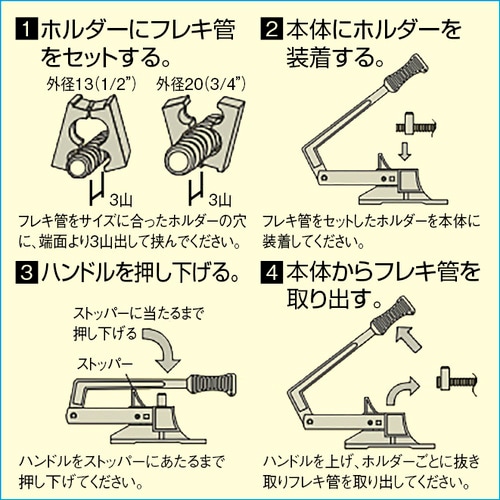 1 ホルダーにフレキ管をセットする。

外径13(1/2")　外径20(3/4")

3山　3山

フレキ管をサイズに合ったホルダーの穴に、端面より3山出して挟んでください。

2 本体にホルダーを装着する。

フレキ管をセットしたホルダーを本体に装着してください。

3 ハンドルを押し下げる。

ストッパーに当たるまで押し下げる

ストッパー

ハンドルをストッパーにあたるまで押し下げてください。

4 本体からフレキ管を取り出す。

ハンドルを上げ、ホルダーごとに抜き取りフレキ管を取り出してください。