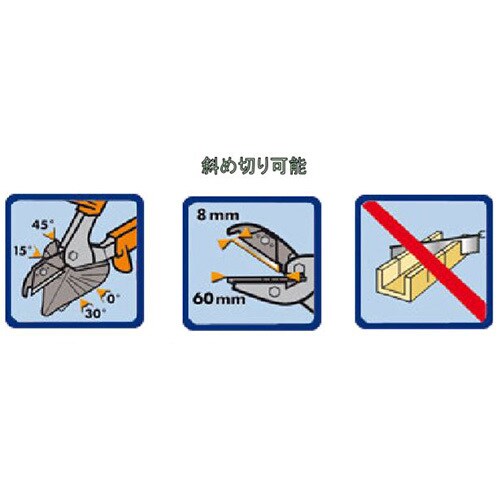 斜め切り可能

45°
15°
0°
30°

8 mm
60 mm