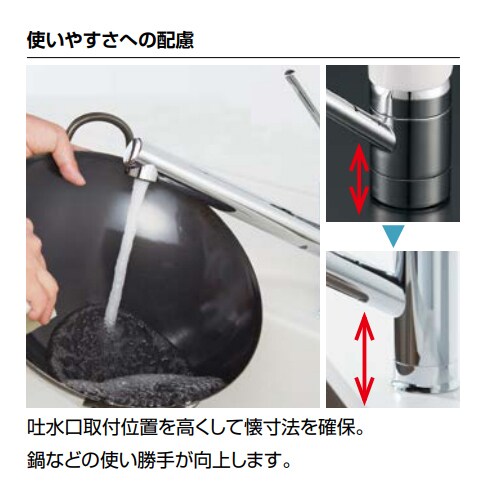 使いやすさへの配慮

吐水口取付位置を高くして懐寸法を確保。
鍋などの使い勝手が向上します。