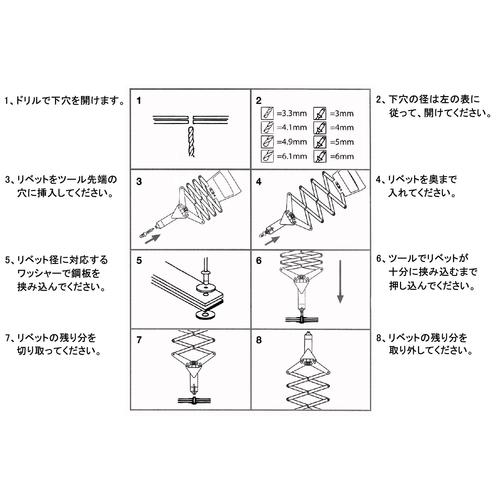 1、ドリルで下穴を開けます。

1

2

=3.3mm
=3mm
=4.1mm
=4mm
=4.9mm
=5mm
=6.1mm
=6mm

2、下穴の径は左の表に従って、開けてください。

3、リベットをツール先端の穴に挿入してください。

3

4

4、リベットを奥まで入れてください。

5、リベット径に対応するワッシャーで鋼板を挟み込んでください。

5

6

6、ツールでリベットが十分に挟み込むまで押し込んでください。

7、リベットの残り分を切り取ってください。

7

8

8、リベットの残り分を取り外してください。