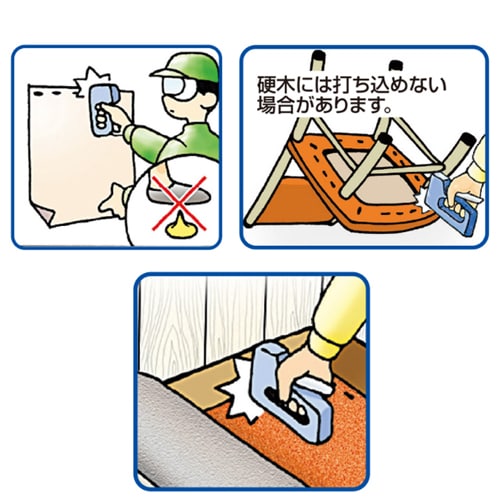 硬木には打ち込めない場合があります。