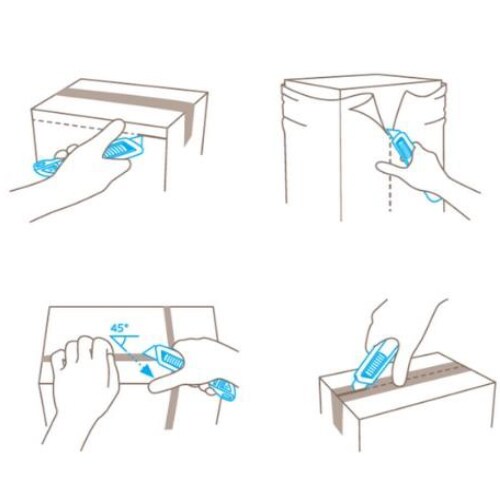 45°