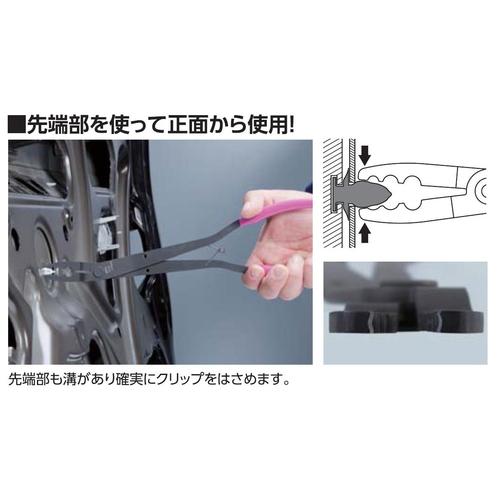 ■先端部を使って正面から使用!

先端部も溝があり確実にクリップをはさめます。