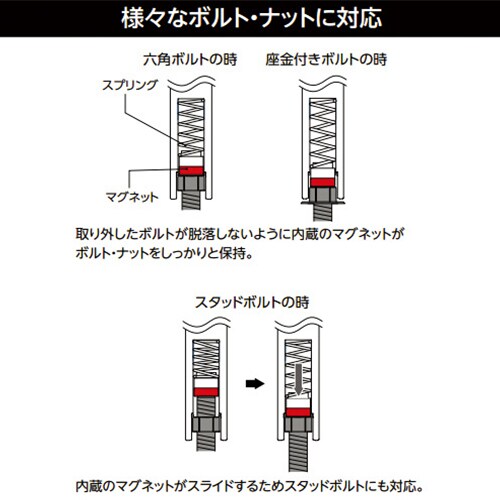 様々なボルト・ナットに対応

六角ボルトの時

座金付きボルトの時

スプリング

マグネット

取り外したボルトが脱落しないように内蔵のマグネットがボルト・ナットをしっかりと保持。

スタッドボルトの時

内蔵のマグネットがスライドするためスタッドボルトにも対応。