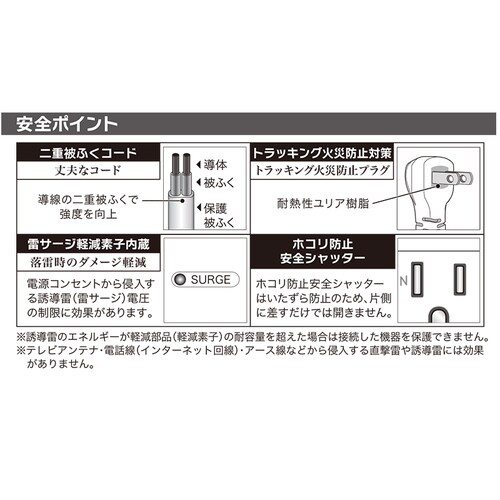 安全ポイント

二重被ふくコード

丈夫なコード

導線の二重被ふくで強度を向上

導体

被ふく

保護被ふく

トラッキング火災防止対策

トラッキング火災防止プラグ

耐熱性ユリア樹脂

雷サージ軽減素子内蔵

落雷時のダメージ軽減

電源コンセントから侵入する誘導雷(雷サージ)電圧の制限に効果があります。

SURGE

ホコリ防止安全シャッター

ホコリ防止安全シャッターはいたずら防止のため、片側に差すだけでは開きません。

N

※誘導雷のエネルギーが軽減部品(軽減素子)の耐容量を超えた場合は接続した機器を保護できません。
※テレビアンテナ・電話線(インターネット回線)・アース線などから侵入する直撃雷や誘導雷には効果がありません。