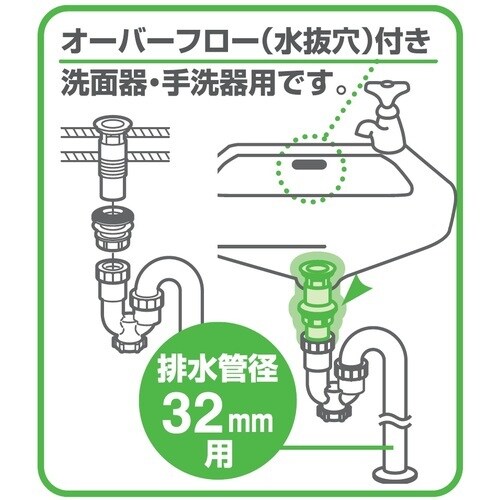 オーバーフロー(水抜穴)付き
洗面器・手洗器用です。

排水管径
32mm
用